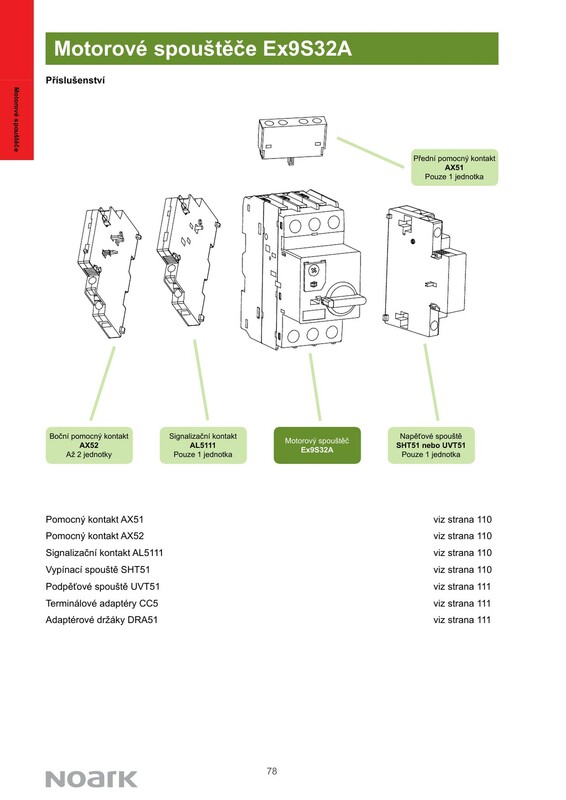 Motorové spouštěče

Motorové spouštěče Ex9S32A

Příslušenství

Přední pomocný kontakt
AX51
Pouze 1 jednotka

Boční pomocný kontakt
AX52
Až 2 jednotky

Signalizační kontakt
AL5111
Pouze 1 jednotka

Motorový spouštěč
Ex9S32A

Napěťové spouště
SHT51 nebo UVT51
Pouze 1 jednotka

| | |
|---|---|
| Pomocný kontakt AX51 | viz strana 110 |
| Pomocný kontakt AX52 | viz strana 110 |
| Signalizační kontakt AL5111 | viz strana 110 |
| Vypínací spouště SHT51 | viz strana 110 |
| Podpěťové spouště UVT51 | viz strana 111 |
| Terminálové adaptéry CC5 | viz strana 111 |
| Adaptérové držáky DRA51 | viz strana 111 |

NOARK

78