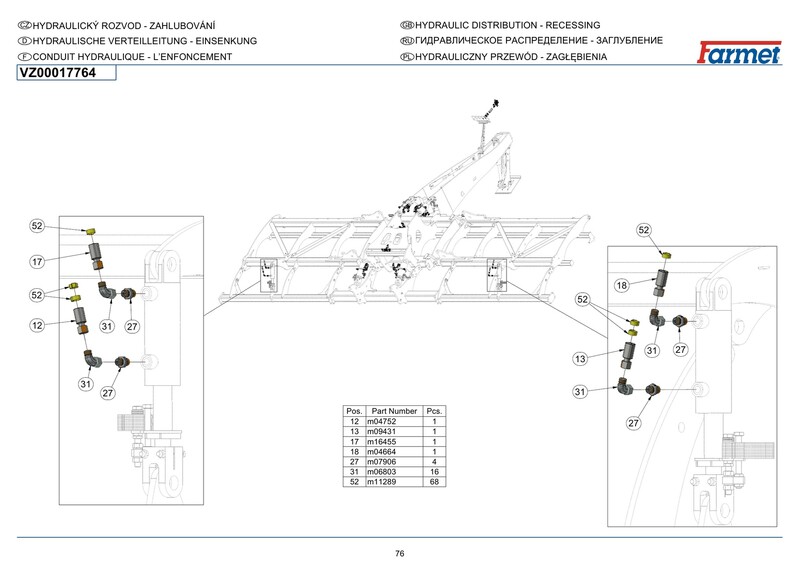 CZ HYDRAULICKÝ ROZVOD - ZAHLUBOVÁNÍ
D HYDRAULISCHE VERTEILLEITUNG - EINSENKUNG
F CONDUIT HYDRAULIQUE - L'ENFONCEMENT

GB HYDRAULIC DISTRIBUTION - RECESSING
RU ГИДРАВЛИЧЕСКОЕ РАСПРЕДЕЛЕНИЕ - ЗАГЛУБЛЕНИЕ
PL HYDRAULICZNY PRZEWÓD - ZAGŁĘBIENIA

Farmet

VZ00017764

52
17
52
12
31
27
31
27

52
18
52
31
27
13
31
27

| Pos. | Part Number | Pcs. |
|---|---|---|
| 12 | m04752 | 1 |
| 13 | m09431 | 1 |
| 17 | m16455 | 1 |
| 18 | m04664 | 1 |
| 27 | m07906 | 4 |
| 31 | m06803 | 16 |
| 52 | m11289 | 68 |

76