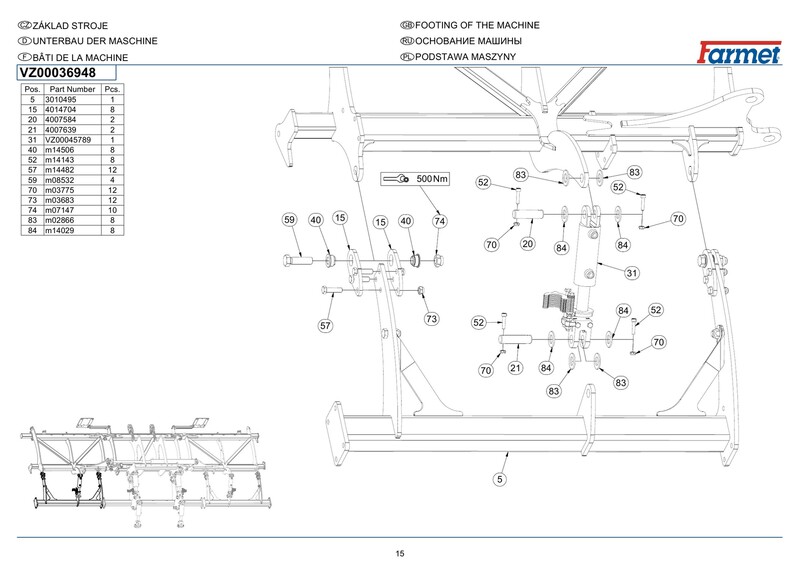 CZ ZÁKLAD STROJE
D UNTERBAU DER MASCHINE
F BÂTI DE LA MACHINE

GB FOOTING OF THE MACHINE
RU ОСНОВАНИЕ МАШИНЫ
PL PODSTAWA MASZYNY

Farmet

VZ00036948

| Pos. | Part Number | Pcs. |
|---|---|---|
| 5 | 3010495 | 1 |
| 15 | 4014704 | 8 |
| 20 | 4007584 | 2 |
| 21 | 4007639 | 2 |
| 31 | VZ00045789 | 1 |
| 40 | m14506 | 8 |
| 52 | m14143 | 8 |
| 57 | m14482 | 12 |
| 59 | m08532 | 4 |
| 70 | m03775 | 12 |
| 73 | m03683 | 12 |
| 74 | m07147 | 10 |
| 83 | m02866 | 8 |
| 84 | m14029 | 8 |

500 Nm

83 83 52 52 70 59 40 15 15 40 74 70 20 84 84 31 57 73 52 84 52 70 70 21 84 83 83 5

15