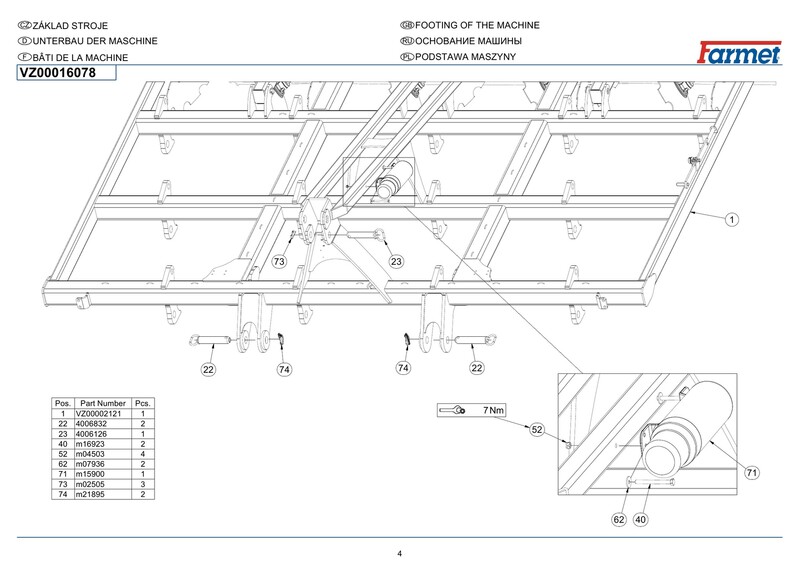 CZ ZÁKLAD STROJE
D UNTERBAU DER MASCHINE
F BÂTI DE LA MACHINE
GB FOOTING OF THE MACHINE
RU ОСНОВАНИЕ МАШИНЫ
PL PODSTAWA MASZYNY

Farmet

VZ00016078

1
73
23
22
74
74
22
7 Nm
52
71
62
40

| Pos. | Part Number | Pcs. |
|---|---|---|
| 1 | VZ00002121 | 1 |
| 22 | 4006832 | 2 |
| 23 | 4006126 | 1 |
| 40 | m16923 | 2 |
| 52 | m04503 | 4 |
| 62 | m07936 | 2 |
| 71 | m15900 | 1 |
| 73 | m02505 | 3 |
| 74 | m21895 | 2 |

4