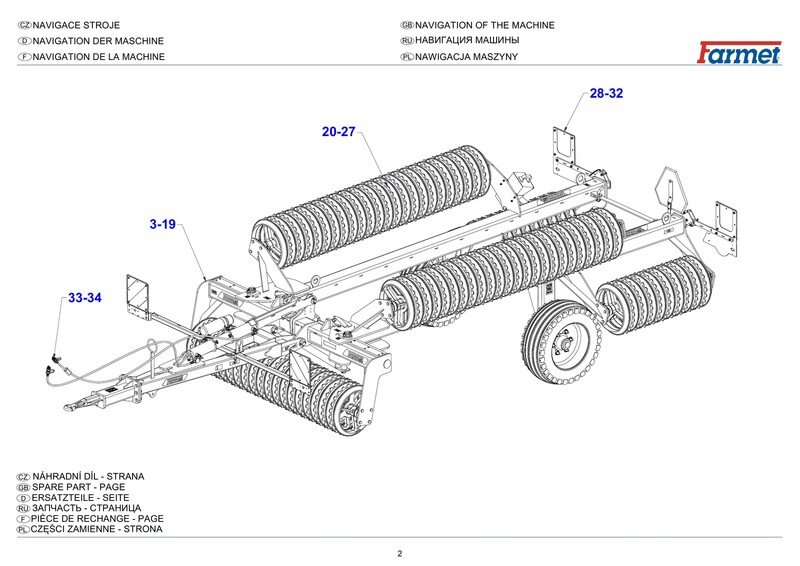 CZ NAVIGACE STROJE
D NAVIGATION DER MASCHINE
F NAVIGATION DE LA MACHINE
GB NAVIGATION OF THE MACHINE
RU НАВИГАЦИЯ МАШИНЫ
PL NAWIGACJA MASZYNY

Farmet

28-32
20-27
3-19
33-34

CZ NÁHRADNÍ DÍL - STRANA
GB SPARE PART - PAGE
D ERSATZTEILE - SEITE
RU ЗАПЧАСТЬ - СТРАНИЦА
F PIÈCE DE RECHANGE - PAGE
PL CZĘŚCI ZAMIENNE - STRONA

2