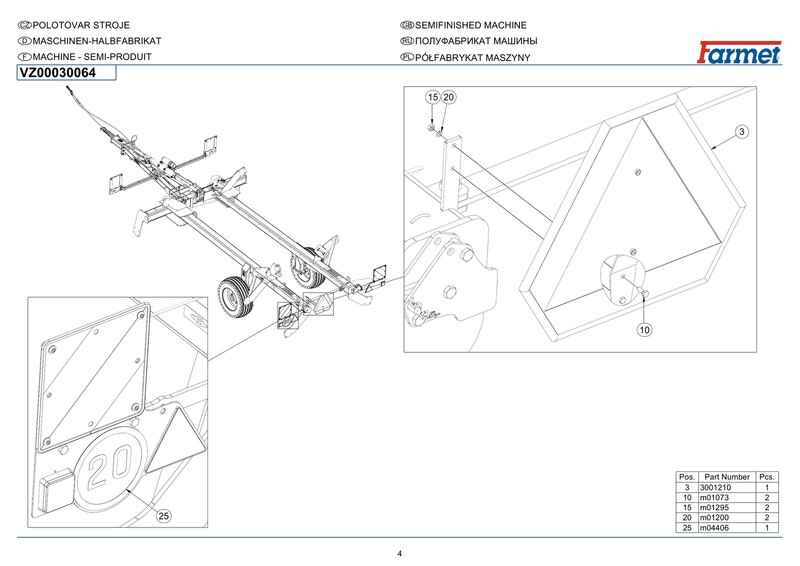 CZ POLOTOVAR STROJE
D MASCHINEN-HALBFABRIKAT
F MACHINE - SEMI-PRODUIT

GB SEMIFINISHED MACHINE
RU ПОЛУФАБРИКАТ МАШИНЫ
PL PÓŁFABRYKAT MASZYNY

Farmet

VZ00030064

15 20

3

10

20

25

| Pos. | Part Number | Pcs. |
|---|---|---|
| 3 | 3001210 | 1 |
| 10 | m01073 | 2 |
| 15 | m01295 | 2 |
| 20 | m01200 | 2 |
| 25 | m04406 | 1 |

4