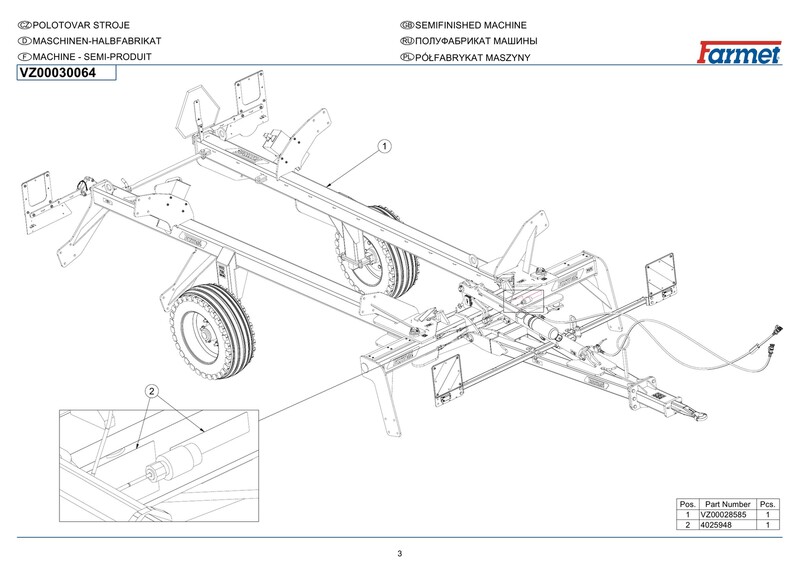 CZ POLOTOVAR STROJE
D MASCHINEN-HALBFABRIKAT
F MACHINE - SEMI-PRODUIT

GB SEMIFINISHED MACHINE
RU ПОЛУФАБРИКАТ МАШИНЫ
PL PÓŁFABRYKAT MASZYNY

Farmet

VZ00030064

1

2

| Pos. | Part Number | Pcs. |
|---|---|---|
| 1 | VZ00028585 | 1 |
| 2 | 4025948 | 1 |

3