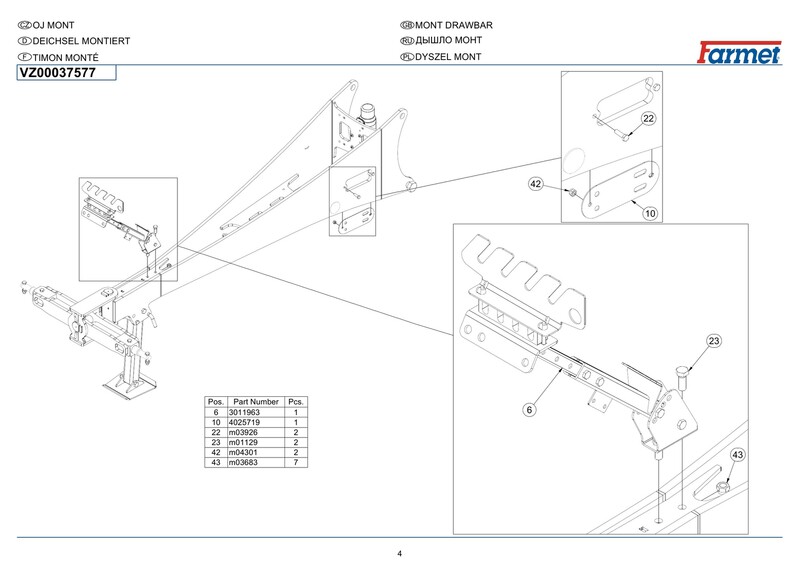 CZ OJ MONT
D DEICHSEL MONTIERT
F TIMON MONTÉ

GB MONT DRAWBAR
RU ДЫШЛО МОНТ
PL DYSZEL MONT

Farmet

VZ00037577

22
42
10
23
6
43

| Pos. | Part Number | Pcs. |
|---|---|---|
| 6 | 3011963 | 1 |
| 10 | 4025719 | 1 |
| 22 | m03926 | 2 |
| 23 | m01129 | 2 |
| 42 | m04301 | 2 |
| 43 | m03683 | 7 |

4