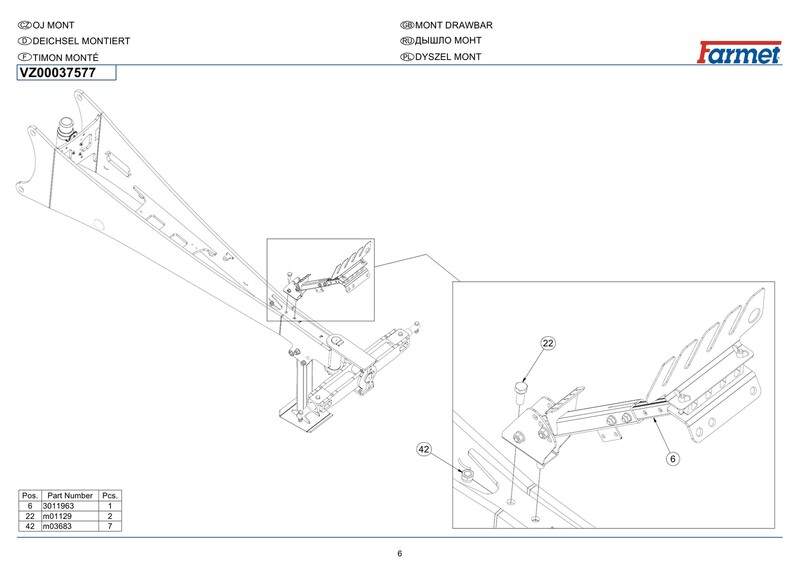 CZ OJ MONT
D DEICHSEL MONTIERT
F TIMON MONTÉ
GB MONT DRAWBAR
RU ДЫШЛО МОНТ
PL DYSZEL MONT

Farmet

VZ00037577

22

42

6

| Pos. | Part Number | Pcs. |
|---|---|---|
| 6 | 3011963 | 1 |
| 22 | m01129 | 2 |
| 42 | m03683 | 7 |

6