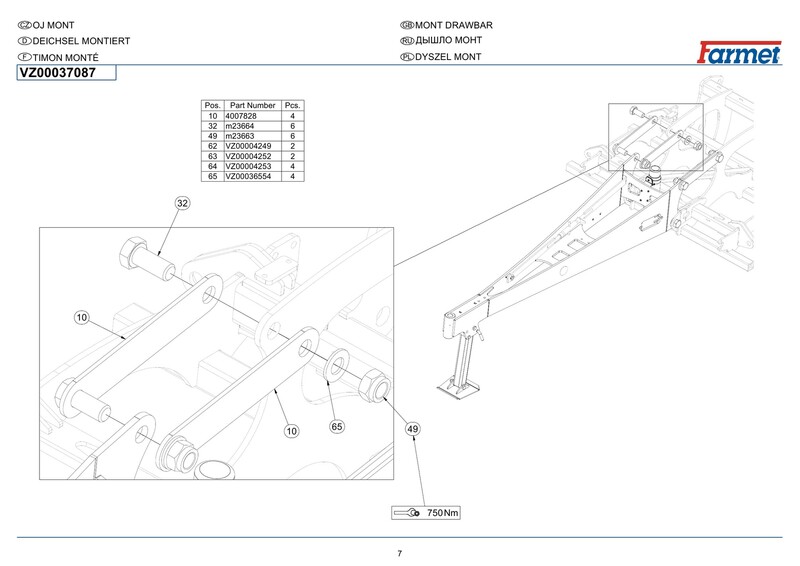 CZ OJ MONT
D DEICHSEL MONTIERT
F TIMON MONTÉ
GB MONT DRAWBAR
RU ДЫШЛО МОНТ
PL DYSZEL MONT

Farmet

VZ00037087

| Pos. | Part Number | Pcs. |
|---|---|---|
| 10 | 4007828 | 4 |
| 32 | m23664 | 6 |
| 49 | m23663 | 6 |
| 62 | VZ00004249 | 2 |
| 63 | VZ00004252 | 2 |
| 64 | VZ00004253 | 4 |
| 65 | VZ00036554 | 4 |

32
10
10
65
49
750 Nm

7