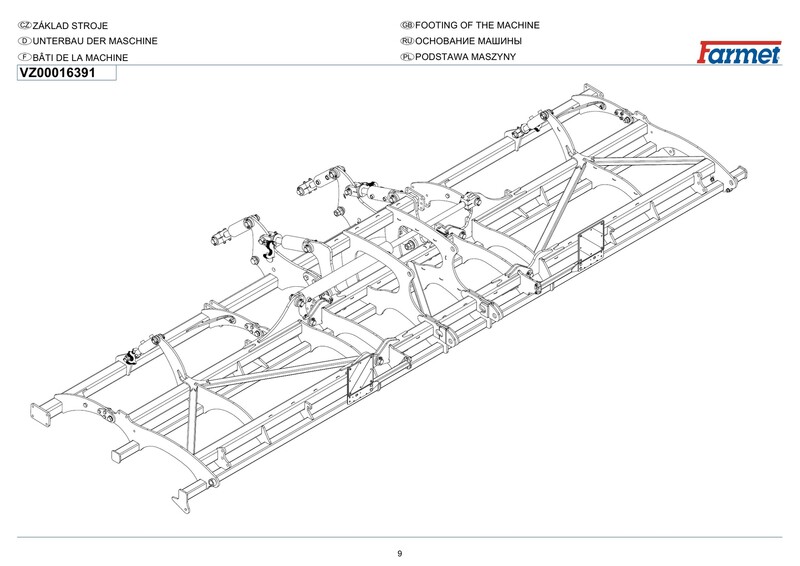 CZ ZÁKLAD STROJE
D UNTERBAU DER MASCHINE
F BÂTI DE LA MACHINE

GB FOOTING OF THE MACHINE
RU ОСНОВАНИЕ МАШИНЫ
PL PODSTAWA MASZYNY

Farmet

VZ00016391

9