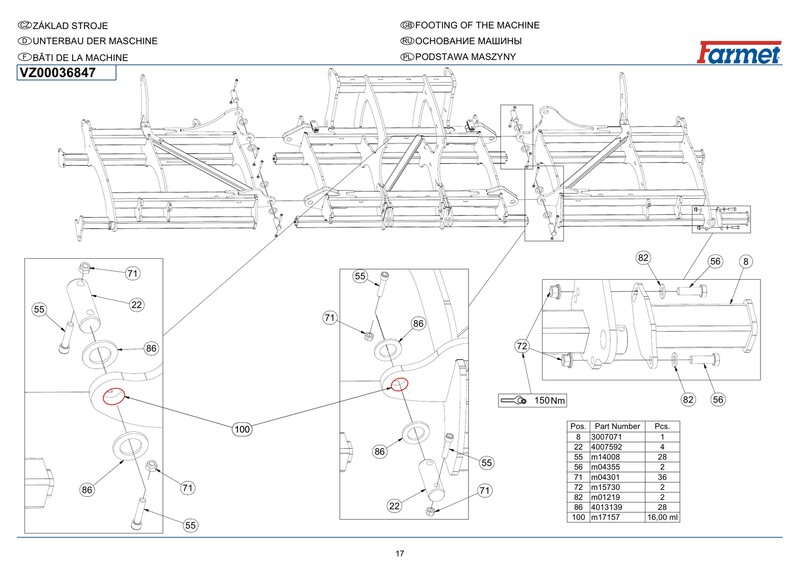 CZ ZÁKLAD STROJE
D UNTERBAU DER MASCHINE
F BÂTI DE LA MACHINE
GB FOOTING OF THE MACHINE
RU ОСНОВАНИЕ МАШИНЫ
PL PODSTAWA MASZYNY

Farmet

VZ00036847

71
22
55
86
100
86
71
55
55
71
86
86
55
22
71
82
56
8
72
82
56
150 Nm

| Pos. | Part Number | Pcs. |
|---|---|---|
| 8 | 3007071 | 1 |
| 22 | 4007592 | 4 |
| 55 | m14008 | 28 |
| 56 | m04355 | 2 |
| 71 | m04301 | 36 |
| 72 | m15730 | 2 |
| 82 | m01219 | 2 |
| 86 | 4013139 | 28 |
| 100 | m17157 | 16,00 ml |

17