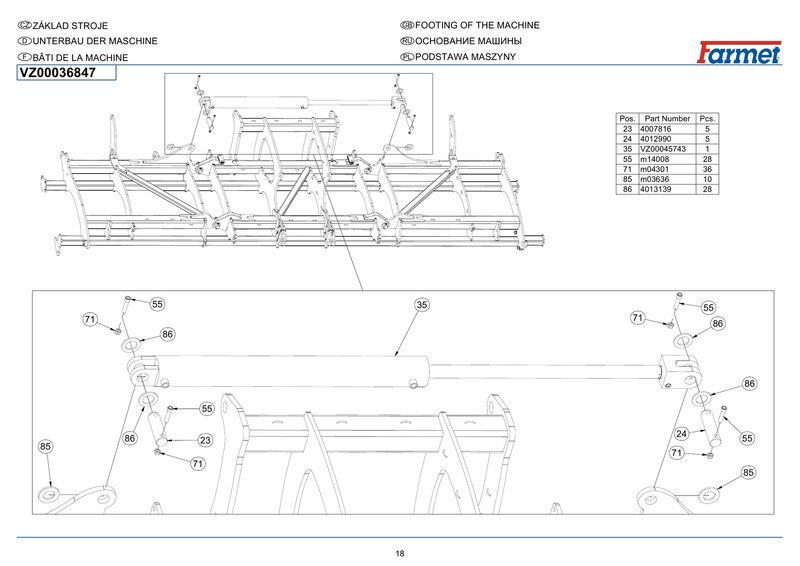 CZ ZÁKLAD STROJE
D UNTERBAU DER MASCHINE
F BÂTI DE LA MACHINE
GB FOOTING OF THE MACHINE
RU ОСНОВАНИЕ МАШИНЫ
PL PODSTAWA MASZYNY

Farmet

VZ00036847

| Pos. | Part Number | Pcs. |
|---|---|---|
| 23 | 4007816 | 5 |
| 24 | 4012990 | 5 |
| 35 | VZ00045743 | 1 |
| 55 | m14008 | 28 |
| 71 | m04301 | 36 |
| 85 | m03636 | 10 |
| 86 | 4013139 | 28 |

55
71
86
35
55
71
86
86
55
86
23
71
85
24
55
71
85

18