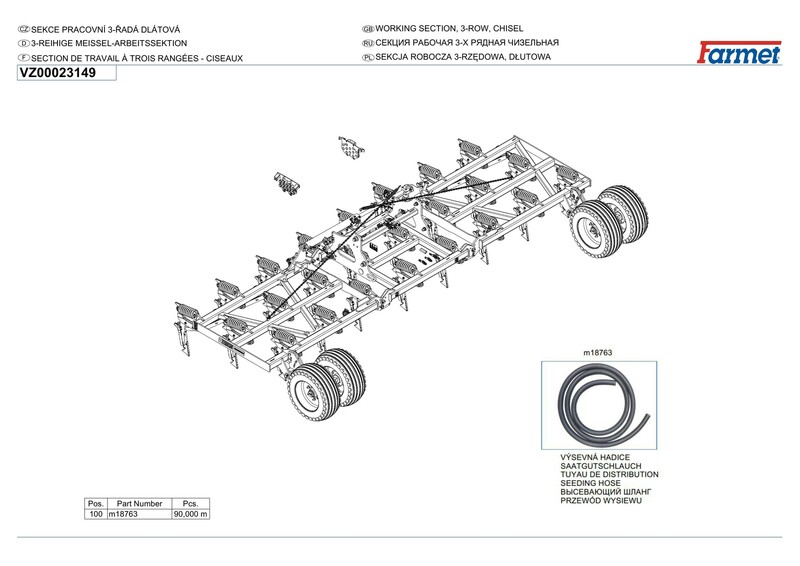 CZ SEKCE PRACOVNÍ 3-ŘADÁ DLÁTOVÁ
D 3-REIHIGE MEISSEL-ARBEITSSEKTION
F SECTION DE TRAVAIL À TROIS RANGÉES - CISEAUX

GB WORKING SECTION, 3-ROW, CHISEL
RU СЕКЦИЯ РАБОЧАЯ 3-Х РЯДНАЯ ЧИЗЕЛЬНАЯ
PL SEKCJA ROBOCZA 3-RZĘDOWA, DŁUTOWA

Farmet

VZ00023149

m18763

VÝSEVNÁ HADICE
SAATGUTSCHLAUCH
TUYAU DE DISTRIBUTION
SEEDING HOSE
ВЫСЕВАЮЩИЙ ШЛАНГ
PRZEWÓD WYSIEWU

| Pos. | Part Number | Pcs. |
|---|---|---|
| 100 | m18763 | 90,000 m |