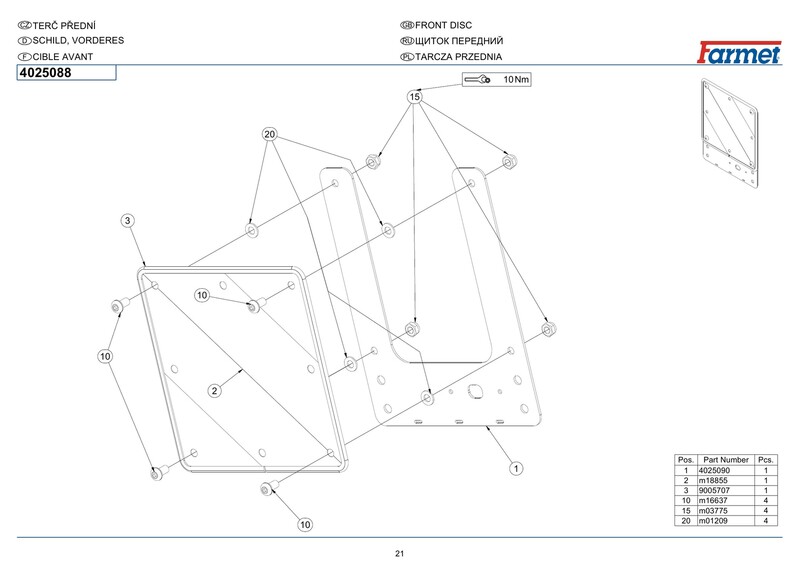 CZ TERČ PŘEDNÍ
D SCHILD, VORDERES
F CIBLE AVANT

GB FRONT DISC
RU ЩИТОК ПЕРЕДНИЙ
PL TARCZA PRZEDNIA

Farmet

4025088

10 Nm

15

20

3

10

10

2

1

10

| Pos. | Part Number | Pcs. |
|---|---|---|
| 1 | 4025090 | 1 |
| 2 | m18855 | 1 |
| 3 | 9005707 | 1 |
| 10 | m16637 | 4 |
| 15 | m03775 | 4 |
| 20 | m01209 | 4 |

21