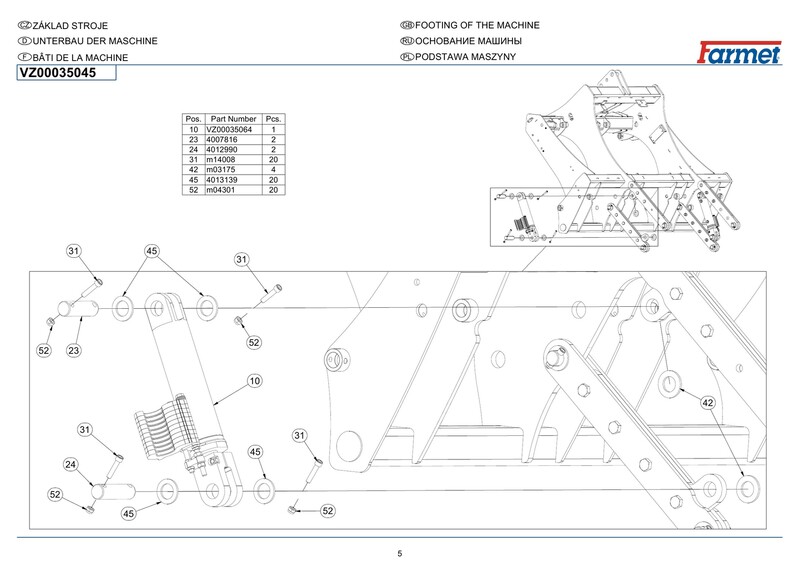 CZ ZÁKLAD STROJE
D UNTERBAU DER MASCHINE
F BÂTI DE LA MACHINE

GB FOOTING OF THE MACHINE
RU ОСНОВАНИЕ МАШИНЫ
PL PODSTAWA MASZYNY

Farmet

VZ00035045

| Pos. | Part Number | Pcs. |
|---|---|---|
| 10 | VZ00035064 | 1 |
| 23 | 4007816 | 2 |
| 24 | 4012990 | 2 |
| 31 | m14008 | 20 |
| 42 | m03175 | 4 |
| 45 | 4013139 | 20 |
| 52 | m04301 | 20 |

31
45
31
52
23
52
10
42
31
31
24
45
52
45
52

5