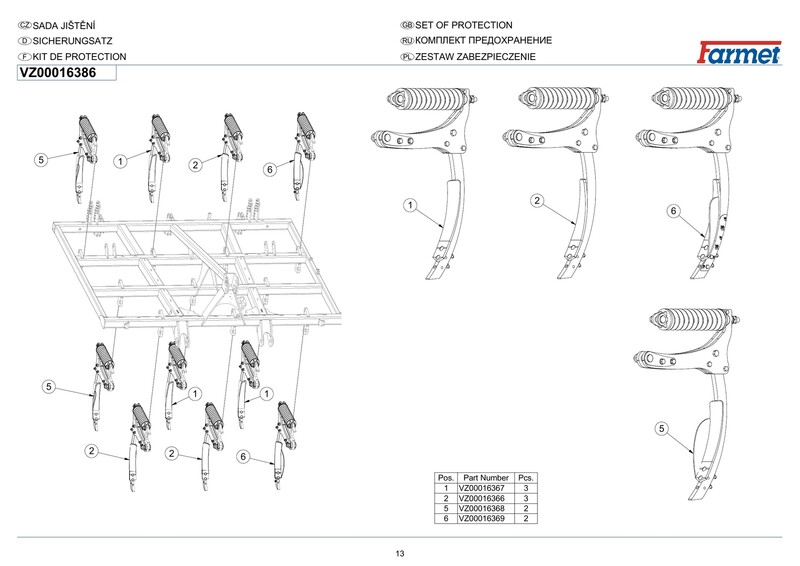 CZ SADA JIŠTĚNÍ
D SICHERUNGSATZ
F KIT DE PROTECTION
GB SET OF PROTECTION
RU КОМПЛЕКТ ПРЕДОХРАНЕНИЕ
PL ZESTAW ZABEZPIECZENIE

Farmet

VZ00016386

5
1
2
6
5
1
1
2
2
6

1
2
6
5

| Pos. | Part Number | Pcs. |
|---|---|---|
| 1 | VZ00016367 | 3 |
| 2 | VZ00016366 | 3 |
| 5 | VZ00016368 | 2 |
| 6 | VZ00016369 | 2 |

13