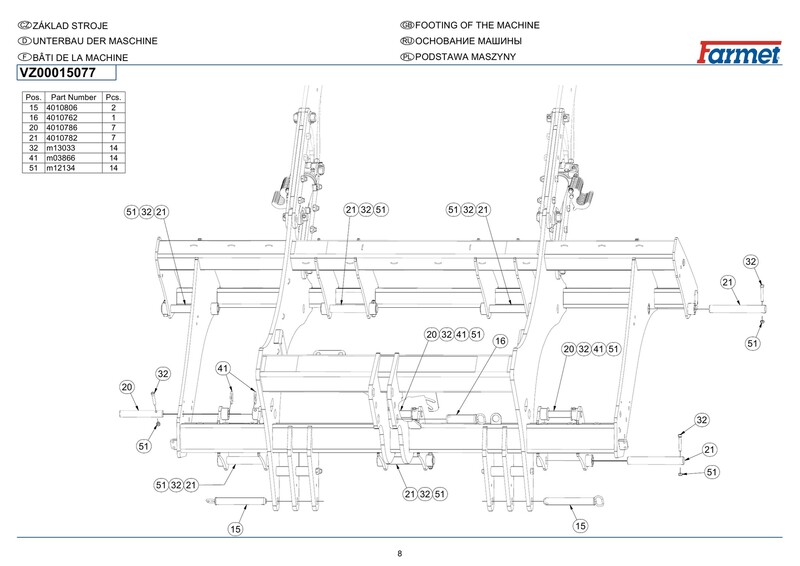 CZ ZÁKLAD STROJE
D UNTERBAU DER MASCHINE
F BÂTI DE LA MACHINE

GB FOOTING OF THE MACHINE
RU ОСНОВАНИЕ МАШИНЫ
PL PODSTAWA MASZYNY

Farmet

VZ00015077

| Pos. | Part Number | Pcs. |
|---|---|---|
| 15 | 4010806 | 2 |
| 16 | 4010762 | 1 |
| 20 | 4010786 | 7 |
| 21 | 4010782 | 7 |
| 32 | m13033 | 14 |
| 41 | m03866 | 14 |
| 51 | m12134 | 14 |

51 32 21
21 32 51
51 32 21
32
21
51
20 32 41 51
16
20 32 41 51
41
32
20
51
32
21
51
51 32 21
21 32 51
15
15

8