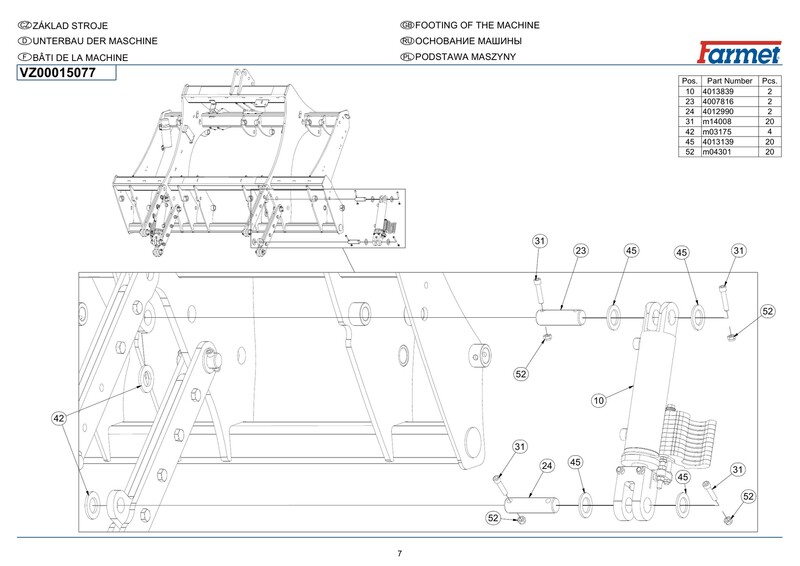 CZ ZÁKLAD STROJE
D UNTERBAU DER MASCHINE
F BÂTI DE LA MACHINE

GB FOOTING OF THE MACHINE
RU ОСНОВАНИЕ МАШИНЫ
PL PODSTAWA MASZYNY

Farmet

VZ00015077

| Pos. | Part Number | Pcs. |
|---|---|---|
| 10 | 4013839 | 2 |
| 23 | 4007816 | 2 |
| 24 | 4012990 | 2 |
| 31 | m14008 | 20 |
| 42 | m03175 | 4 |
| 45 | 4013139 | 20 |
| 52 | m04301 | 20 |

31 23 45 45 31 52 52 10 42 31 24 45 45 31 52 52

7