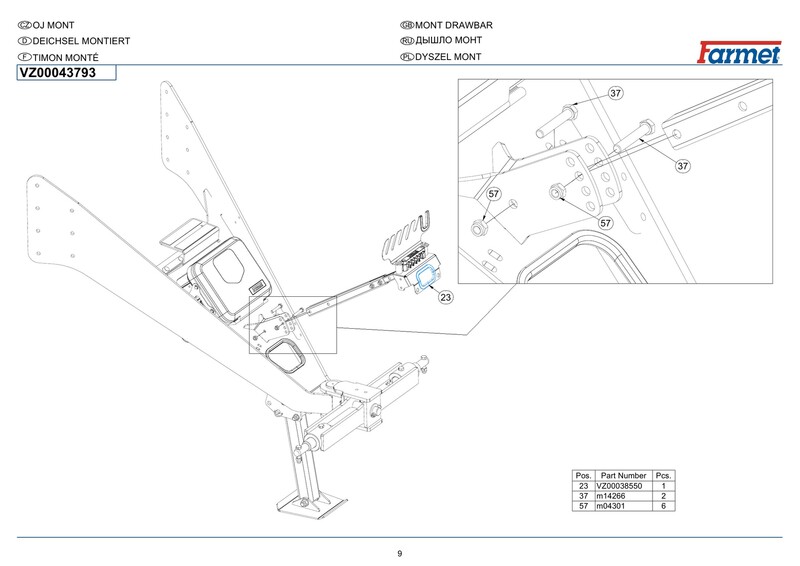 CZ OJ MONT
D DEICHSEL MONTIERT
F TIMON MONTÉ
GB MONT DRAWBAR
RU ДЫШЛО МОНТ
PL DYSZEL MONT
Farmet
VZ00043793

37
37
57
57
23

| Pos. | Part Number | Pcs. |
|---|---|---|
| 23 | VZ00038550 | 1 |
| 37 | m14266 | 2 |
| 57 | m04301 | 6 |

9