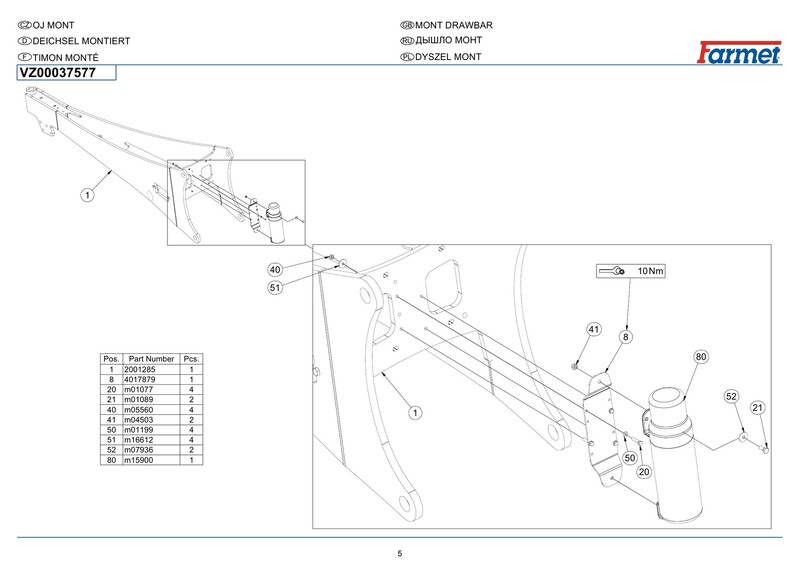 CZ OJ MONT
D DEICHSEL MONTIERT
F TIMON MONTÉ

GB MONT DRAWBAR
RU ДЫШЛО МОНТ
PL DYSZEL MONT

Farmet

VZ00037577

1

40
51

10Nm

41
8
80
52
21
1
50
20

| Pos. | Part Number | Pcs. |
|---|---|---|
| 1 | 2001285 | 1 |
| 8 | 4017879 | 1 |
| 20 | m01077 | 4 |
| 21 | m01089 | 2 |
| 40 | m05560 | 4 |
| 41 | m04503 | 2 |
| 50 | m01199 | 4 |
| 51 | m16612 | 4 |
| 52 | m07936 | 2 |
| 80 | m15900 | 1 |

5