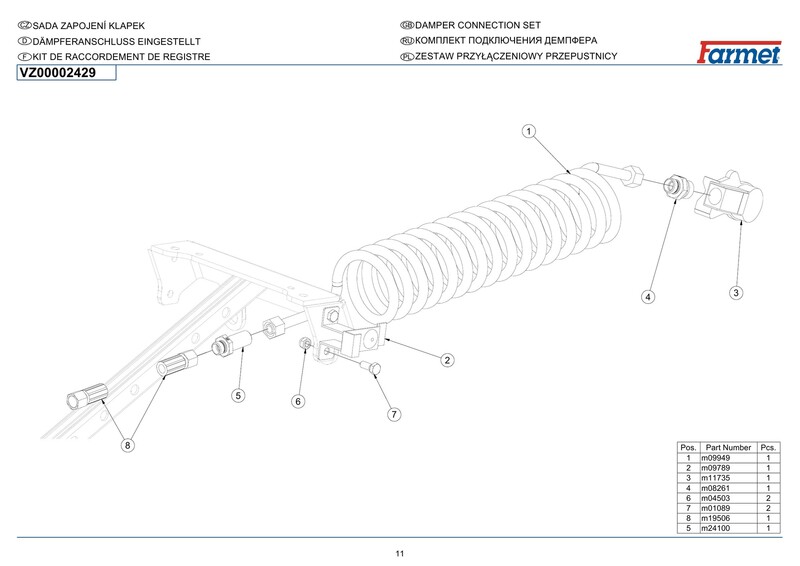 CZ SADA ZAPOJENÍ KLAPEK
D DÄMPFERANSCHLUSS EINGESTELLT
F KIT DE RACCORDEMENT DE REGISTRE

GB DAMPER CONNECTION SET
RU КОМПЛЕКТ ПОДКЛЮЧЕНИЯ ДЕМПФЕРА
PL ZESTAW PRZYŁĄCZENIOWY PRZEPUSTNICY

Farmet

VZ00002429

1
4
3
2
5
6
7
8

| Pos. | Part Number | Pcs. |
|---|---|---|
| 1 | m09949 | 1 |
| 2 | m09789 | 1 |
| 3 | m11735 | 1 |
| 4 | m08261 | 1 |
| 6 | m04503 | 2 |
| 7 | m01089 | 2 |
| 8 | m19506 | 1 |
| 5 | m24100 | 1 |

11