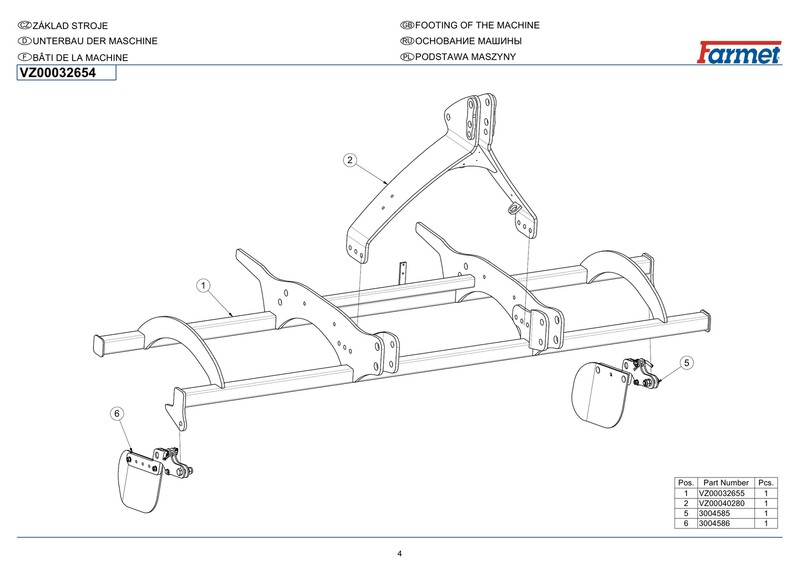 CZ ZÁKLAD STROJE
D UNTERBAU DER MASCHINE
F BÂTI DE LA MACHINE
GB FOOTING OF THE MACHINE
RU ОСНОВАНИЕ МАШИНЫ
PL PODSTAWA MASZYNY
Farmet
VZ00032654

2
1
5
6

| Pos. | Part Number | Pcs. |
|---|---|---|
| 1 | VZ00032655 | 1 |
| 2 | VZ00040280 | 1 |
| 5 | 3004585 | 1 |
| 6 | 3004586 | 1 |

4