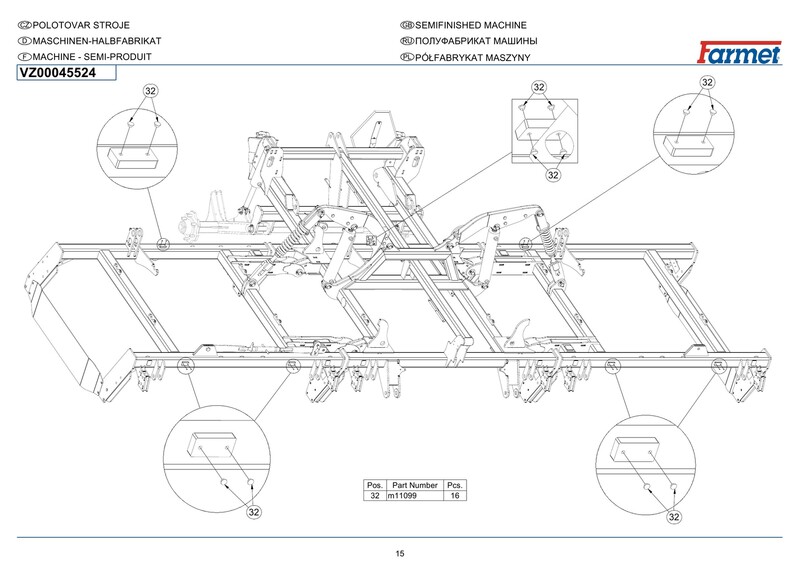 CZ POLOTOVAR STROJE
D MASCHINEN-HALBFABRIKAT
F MACHINE - SEMI-PRODUIT
GB SEMIFINISHED MACHINE
RU ПОЛУФАБРИКАТ МАШИНЫ
PL PÓŁFABRYKAT MASZYNY

Farmet

VZ00045524

32
32
32
32
32
32

| Pos. | Part Number | Pcs. |
|---|---|---|
| 32 | m11099 | 16 |

15