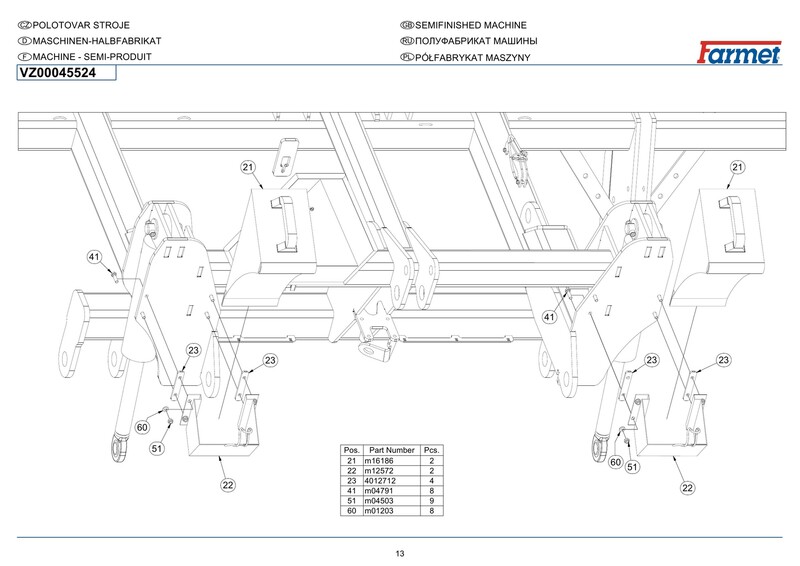 CZ POLOTOVAR STROJE
D MASCHINEN-HALBFABRIKAT
F MACHINE - SEMI-PRODUIT

GB SEMIFINISHED MACHINE
RU ПОЛУФАБРИКАТ МАШИНЫ
PL PÓŁFABRYKAT MASZYNY

Farmet

VZ00045524

21
21
41
41
23
23
23
23
60
51
60
51
22
22

| Pos. | Part Number | Pcs. |
|---|---|---|
| 21 | m16186 | 2 |
| 22 | m12572 | 2 |
| 23 | 4012712 | 4 |
| 41 | m04791 | 8 |
| 51 | m04503 | 9 |
| 60 | m01203 | 8 |

13