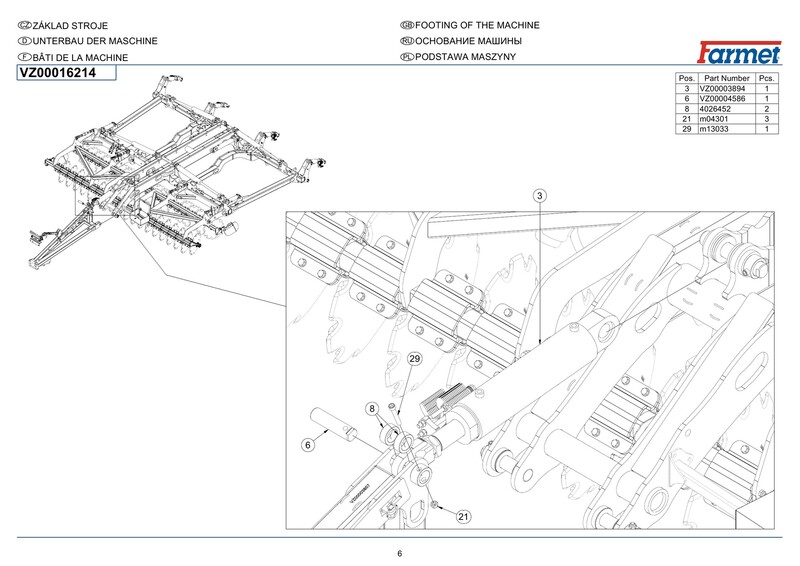 CZ ZÁKLAD STROJE
D UNTERBAU DER MASCHINE
F BÂTI DE LA MACHINE

GB FOOTING OF THE MACHINE
RU ОСНОВАНИЕ МАШИНЫ
PL PODSTAWA MASZYNY

Farmet

VZ00016214

| Pos. | Part Number | Pcs. |
|---|---|---|
| 3 | VZ00003894 | 1 |
| 6 | VZ00004586 | 1 |
| 8 | 4026452 | 2 |
| 21 | m04301 | 3 |
| 29 | m13033 | 1 |

3
29
8
6
21

6