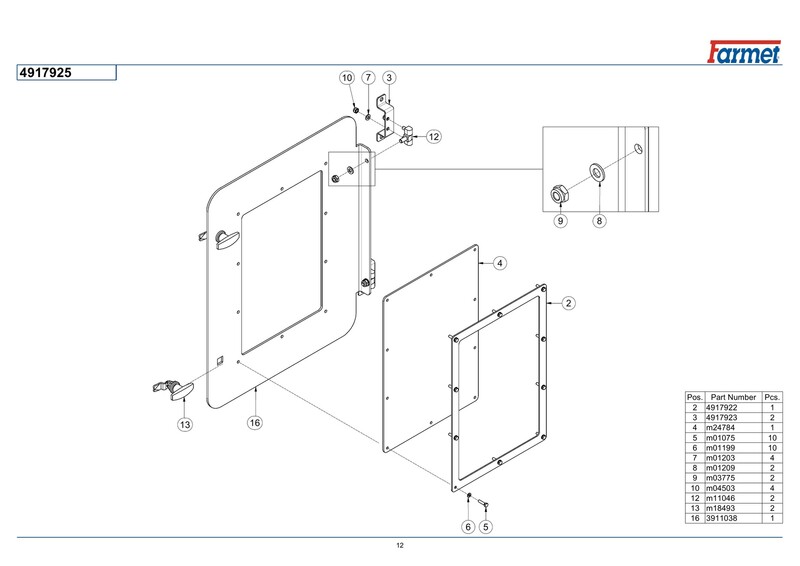 Farmet

4917925

10
7
3
12
9
8
4
2
13
16
6
5

| Pos. | Part Number | Pcs. |
|---|---|---|
| 2 | 4917922 | 1 |
| 3 | 4917923 | 2 |
| 4 | m24784 | 1 |
| 5 | m01075 | 10 |
| 6 | m01199 | 10 |
| 7 | m01203 | 4 |
| 8 | m01209 | 2 |
| 9 | m03775 | 2 |
| 10 | m04503 | 4 |
| 12 | m11046 | 2 |
| 13 | m18493 | 2 |
| 16 | 3911038 | 1 |

12