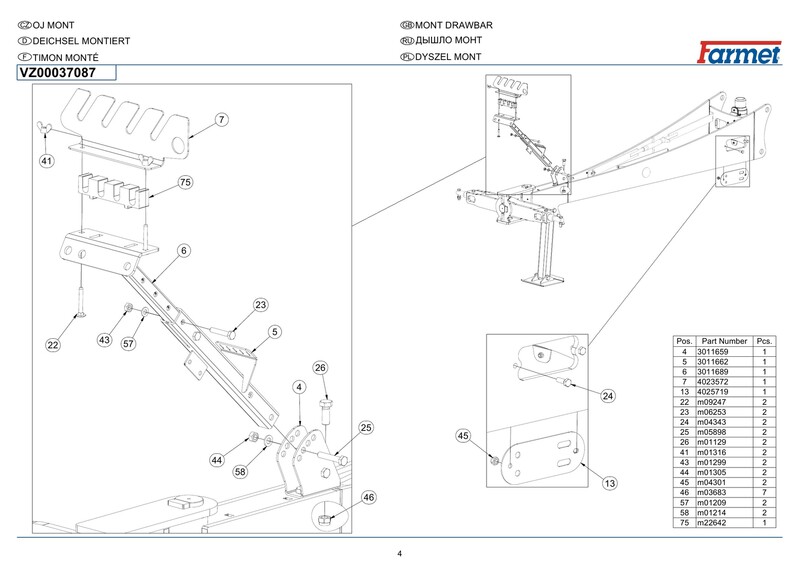 CZ OJ MONT
D DEICHSEL MONTIERT
F TIMON MONTÉ
GB MONT DRAWBAR
RU ДЫШЛО МОНТ
PL DYSZEL MONT
Farmet
VZ00037087

7
41
75
6
22
43
57
23
5
26
4
25
44
58
46
24
45
13

| Pos. | Part Number | Pcs. |
|---|---|---|
| 4 | 3011659 | 1 |
| 5 | 3011662 | 1 |
| 6 | 3011689 | 1 |
| 7 | 4023572 | 1 |
| 13 | 4025719 | 1 |
| 22 | m09247 | 2 |
| 23 | m06253 | 2 |
| 24 | m04343 | 2 |
| 25 | m05898 | 2 |
| 26 | m01129 | 2 |
| 41 | m01316 | 2 |
| 43 | m01299 | 2 |
| 44 | m01305 | 2 |
| 45 | m04301 | 2 |
| 46 | m03683 | 7 |
| 57 | m01209 | 2 |
| 58 | m01214 | 2 |
| 75 | m22642 | 1 |

4