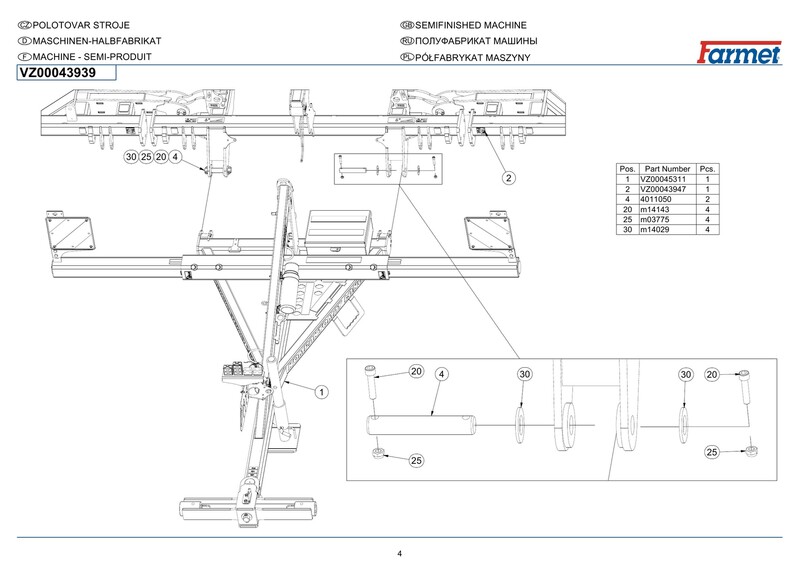 CZ POLOTOVAR STROJE
D MASCHINEN-HALBFABRIKAT
F MACHINE - SEMI-PRODUIT

GB SEMIFINISHED MACHINE
RU ПОЛУФАБРИКАТ МАШИНЫ
PL PÓŁFABRYKAT MASZYNY

Farmet

VZ00043939

30 25 20 4

2

| Pos. | Part Number | Pcs. |
|---|---|---|
| 1 | VZ00045311 | 1 |
| 2 | VZ00043947 | 1 |
| 4 | 4011050 | 2 |
| 20 | m14143 | 4 |
| 25 | m03775 | 4 |
| 30 | m14029 | 4 |

1

20 4 30 30 20

25 25

4