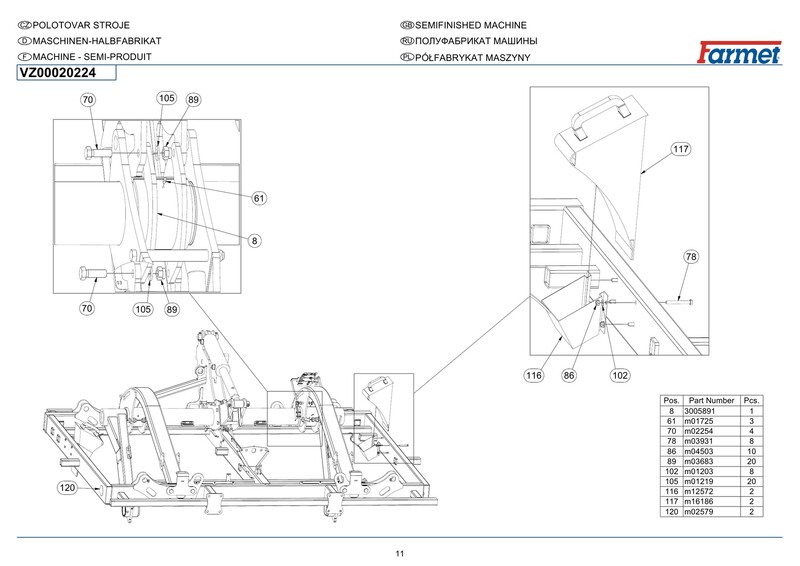 CZ POLOTOVAR STROJE
D MASCHINEN-HALBFABRIKAT
F MACHINE - SEMI-PRODUIT

GB SEMIFINISHED MACHINE
RU ПОЛУФАБРИКАТ МАШИНЫ
PL PÓŁFABRYKAT MASZYNY

Farmet

VZ00020224

70
105
89
61
8
70
105
89

117
78
116
86
102

120

| Pos. | Part Number | Pcs. |
|---|---|---|
| 8 | 3005891 | 1 |
| 61 | m01725 | 3 |
| 70 | m02254 | 4 |
| 78 | m03931 | 8 |
| 86 | m04503 | 10 |
| 89 | m03683 | 20 |
| 102 | m01203 | 8 |
| 105 | m01219 | 20 |
| 116 | m12572 | 2 |
| 117 | m16186 | 2 |
| 120 | m02579 | 2 |

11