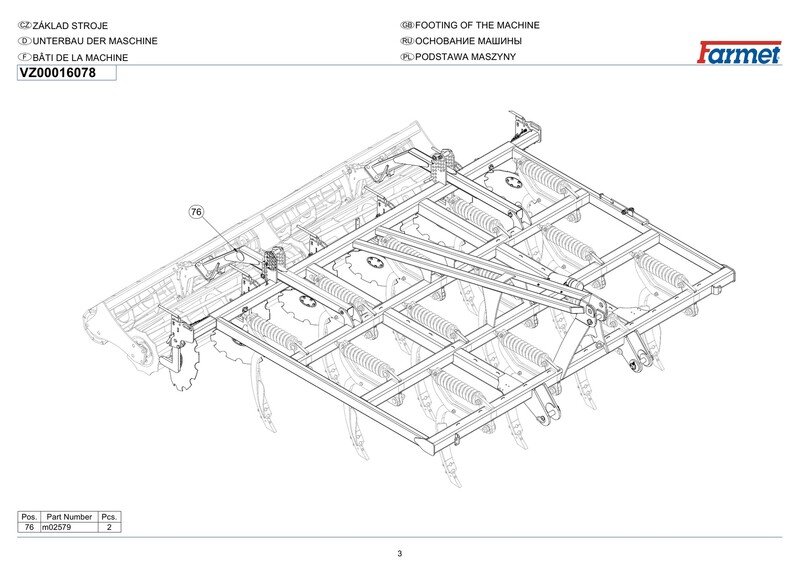 CZ ZÁKLAD STROJE
D UNTERBAU DER MASCHINE
F BÂTI DE LA MACHINE

GB FOOTING OF THE MACHINE
RU ОСНОВАНИЕ МАШИНЫ
PL PODSTAWA MASZYNY

Farmet

VZ00016078

76

| Pos. | Part Number | Pcs. |
|---|---|---|
| 76 | m02579 | 2 |

3