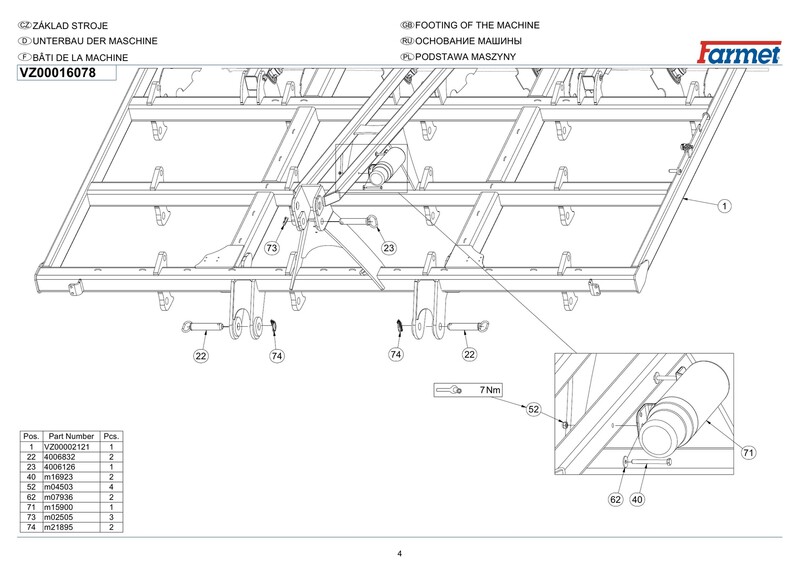 CZ ZÁKLAD STROJE
D UNTERBAU DER MASCHINE
F BÂTI DE LA MACHINE

GB FOOTING OF THE MACHINE
RU ОСНОВАНИЕ МАШИНЫ
PL PODSTAWA MASZYNY

Farmet

VZ00016078

1
73
23
22
74
74
22
7 Nm
52
71
62
40

| Pos. | Part Number | Pcs. |
|---|---|---|
| 1 | VZ00002121 | 1 |
| 22 | 4006832 | 2 |
| 23 | 4006126 | 1 |
| 40 | m16923 | 2 |
| 52 | m04503 | 4 |
| 62 | m07936 | 2 |
| 71 | m15900 | 1 |
| 73 | m02505 | 3 |
| 74 | m21895 | 2 |

4