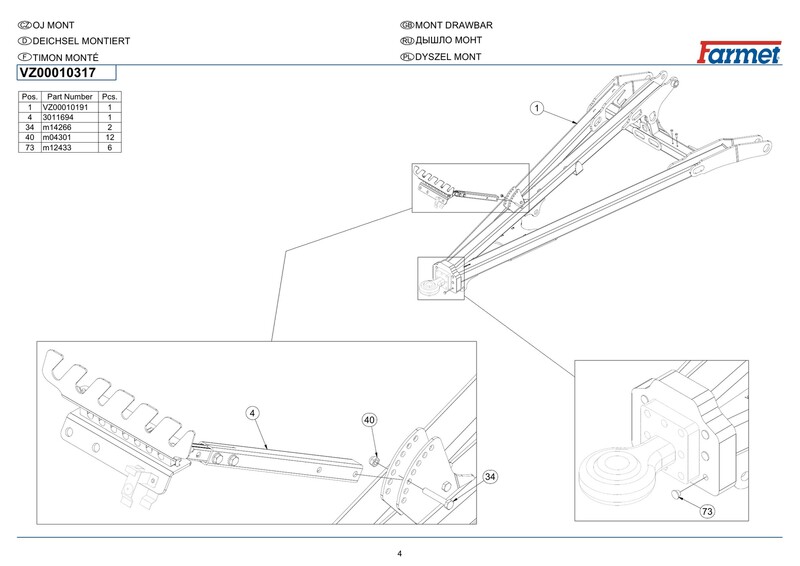 CZ OJ MONT
D DEICHSEL MONTIERT
F TIMON MONTÉ
GB MONT DRAWBAR
RU ДЫШЛО МОНТ
PL DYSZEL MONT

Farmet

VZ00010317

| Pos. | Part Number | Pcs. |
|---|---|---|
| 1 | VZ00010191 | 1 |
| 4 | 3011694 | 1 |
| 34 | m14266 | 2 |
| 40 | m04301 | 12 |
| 73 | m12433 | 6 |

1
4
40
34
73

4