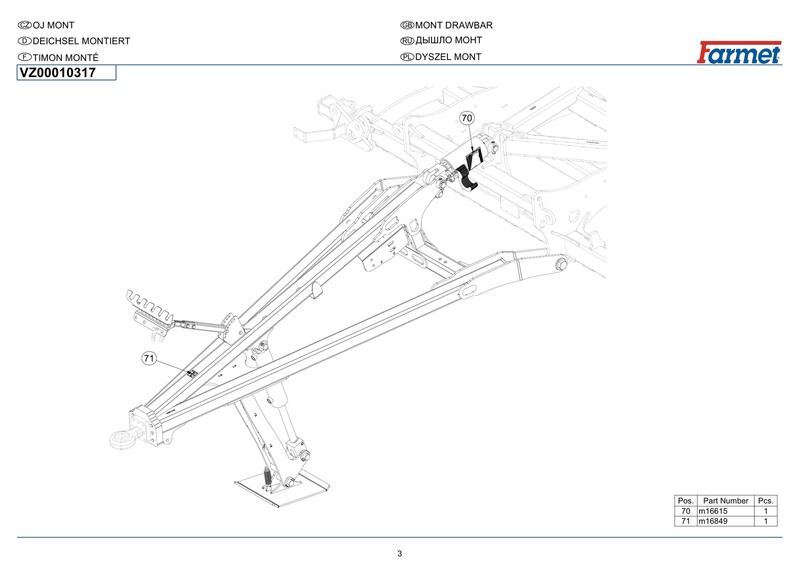 CZ OJ MONT
D DEICHSEL MONTIERT
F TIMON MONTÉ
GB MONT DRAWBAR
RU ДЫШЛО МОНТ
PL DYSZEL MONT
Farmet
VZ00010317

70
71

| Pos. | Part Number | Pcs. |
|---|---|---|
| 70 | m16615 | 1 |
| 71 | m16849 | 1 |

3