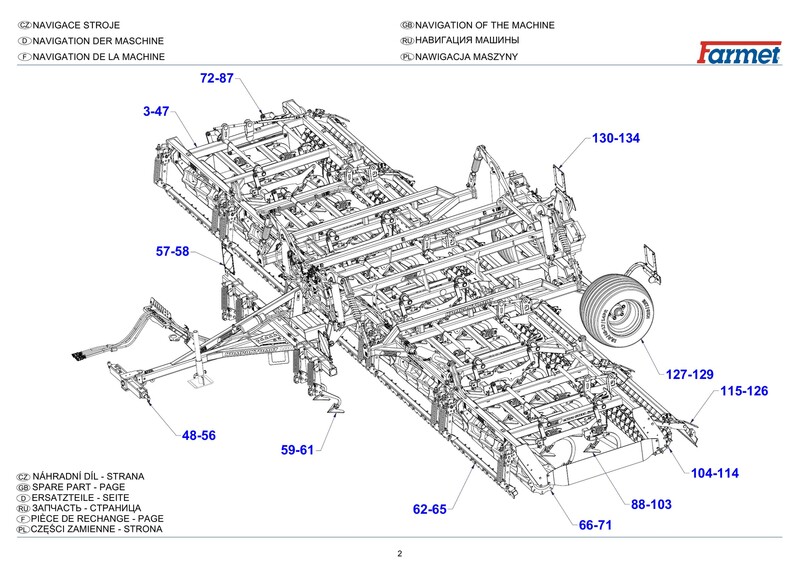 CZ NAVIGACE STROJE
D NAVIGATION DER MASCHINE
F NAVIGATION DE LA MACHINE
GB NAVIGATION OF THE MACHINE
RU НАВИГАЦИЯ МАШИНЫ
PL NAWIGACJA MASZYNY

Farmet

72-87
3-47
130-134
57-58
127-129
115-126
48-56
59-61
104-114
88-103
62-65
66-71

CZ NÁHRADNÍ DÍL - STRANA
GB SPARE PART - PAGE
D ERSATZTEILE - SEITE
RU ЗАПЧАСТЬ - СТРАНИЦА
F PIÈCE DE RECHANGE - PAGE
PL CZĘŚCI ZAMIENNE - STRONA

2