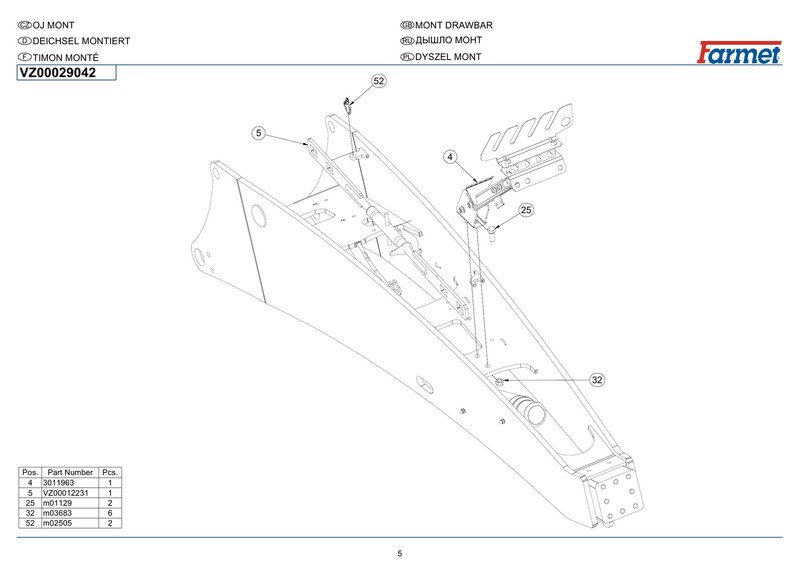 CZ OJ MONT
D DEICHSEL MONTIERT
F TIMON MONTÉ
GB MONT DRAWBAR
RU ДЫШЛО МОНТ
PL DYSZEL MONT

Farmet

VZ00029042

52
5
4
25
32

| Pos. | Part Number | Pcs. |
|---|---|---|
| 4 | 3011963 | 1 |
| 5 | VZ00012231 | 1 |
| 25 | m01129 | 2 |
| 32 | m03683 | 6 |
| 52 | m02505 | 2 |

5