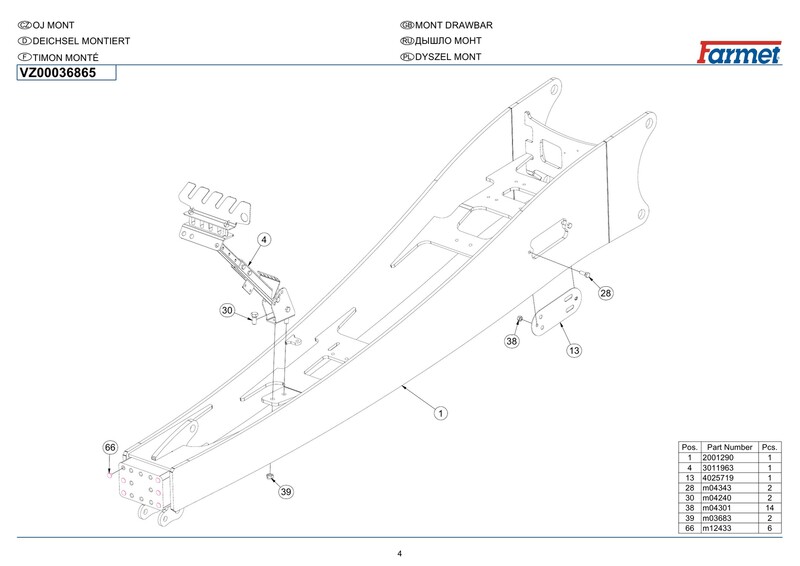 CZ OJ MONT
D DEICHSEL MONTIERT
F TIMON MONTÉ

GB MONT DRAWBAR
RU ДЫШЛО МОНТ
PL DYSZEL MONT

Farmet

VZ00036865

4
30
28
38
13
1
66
39

| Pos. | Part Number | Pcs. |
|---|---|---|
| 1 | 2001290 | 1 |
| 4 | 3011963 | 1 |
| 13 | 4025719 | 1 |
| 28 | m04343 | 2 |
| 30 | m04240 | 2 |
| 38 | m04301 | 14 |
| 39 | m03683 | 2 |
| 66 | m12433 | 6 |

4