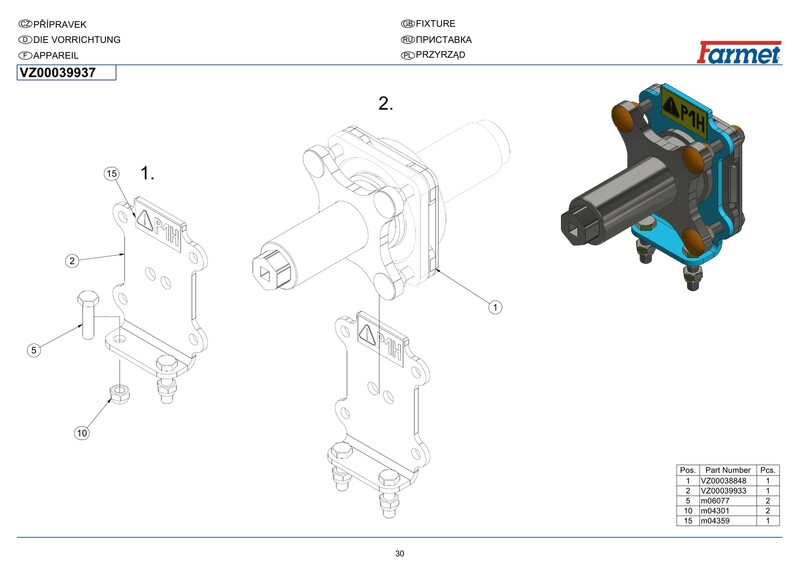 CZ PŘÍPRAVEK
D DIE VORRICHTUNG
F APPAREIL

GB FIXTURE
RU ПРИСТАВКА
PL PRZYRZĄD

Farmet

VZ00039937

1.

2.

15

2

5

10

1

P1H

P1H

P1H

| Pos. | Part Number | Pcs. |
|---|---|---|
| 1 | VZ00038848 | 1 |
| 2 | VZ00039933 | 1 |
| 5 | m06077 | 2 |
| 10 | m04301 | 2 |
| 15 | m04359 | 1 |

30