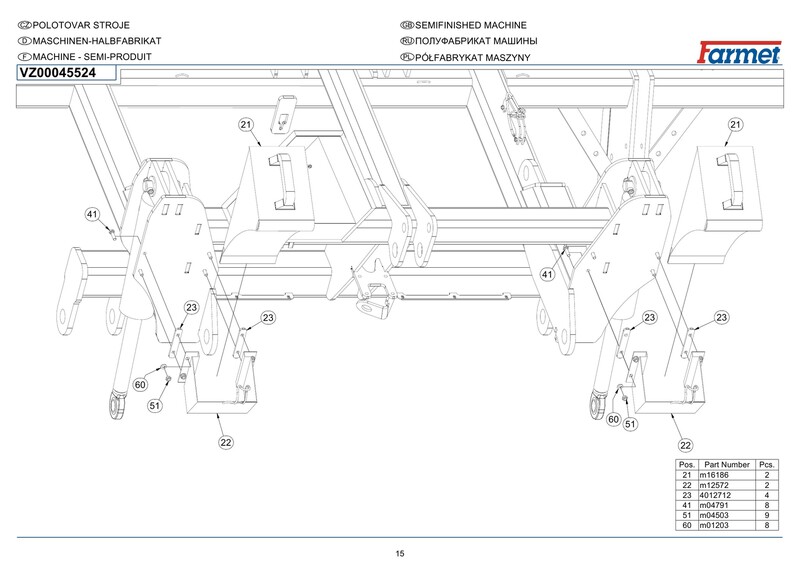 CZ POLOTOVAR STROJE
D MASCHINEN-HALBFABRIKAT
F MACHINE - SEMI-PRODUIT

GB SEMIFINISHED MACHINE
RU ПОЛУФАБРИКАТ МАШИНЫ
PL PÓŁFABRYKAT MASZYNY

Farmet

VZ00045524

21
21
41
41
23
23
23
23
60
51
60
51
22
22

| Pos. | Part Number | Pcs. |
|---|---|---|
| 21 | m16186 | 2 |
| 22 | m12572 | 2 |
| 23 | 4012712 | 4 |
| 41 | m04791 | 8 |
| 51 | m04503 | 9 |
| 60 | m01203 | 8 |

15