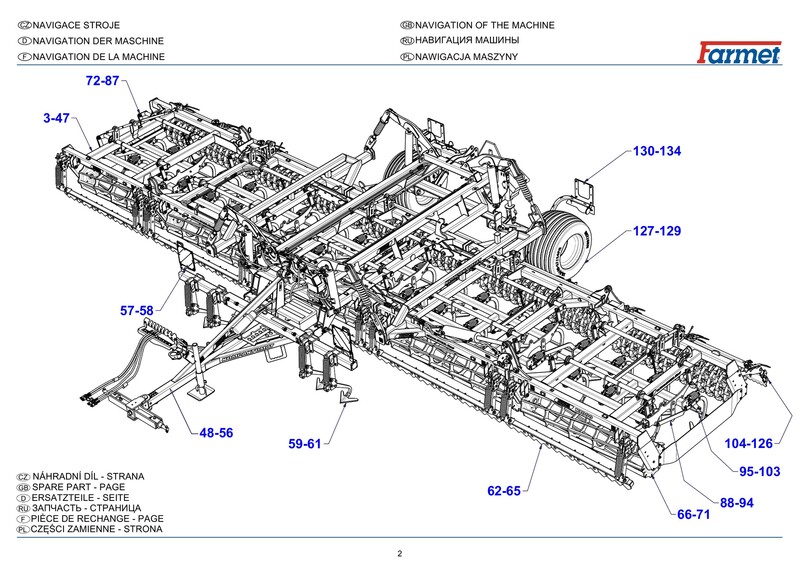 CZ NAVIGACE STROJE
D NAVIGATION DER MASCHINE
F NAVIGATION DE LA MACHINE

GB NAVIGATION OF THE MACHINE
RU НАВИГАЦИЯ МАШИНЫ
PL NAWIGACJA MASZYNY

Farmet

72-87
3-47
130-134
127-129
57-58
48-56
59-61
62-65
66-71
88-94
95-103
104-126

CZ NÁHRADNÍ DÍL - STRANA
GB SPARE PART - PAGE
D ERSATZTEILE - SEITE
RU ЗАПЧАСТЬ - СТРАНИЦА
F PIÈCE DE RECHANGE - PAGE
PL CZĘŚCI ZAMIENNE - STRONA

2