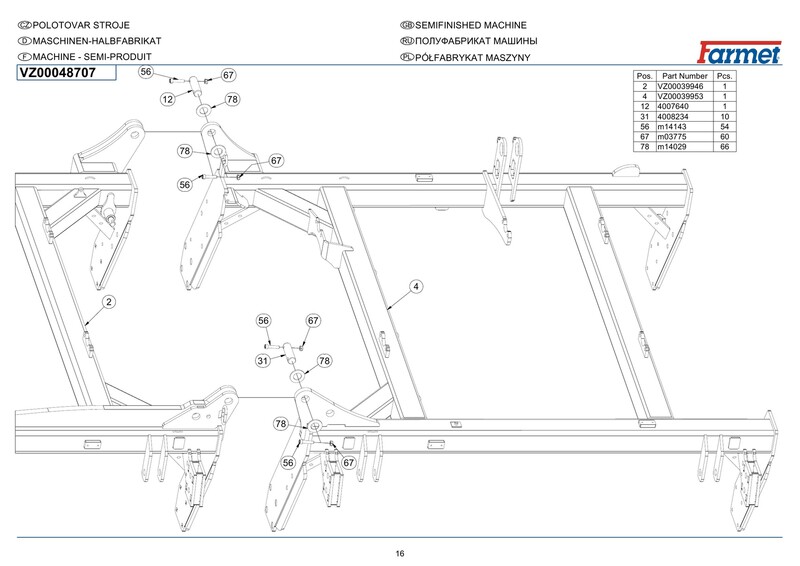 CZ POLOTOVAR STROJE
D MASCHINEN-HALBFABRIKAT
F MACHINE - SEMI-PRODUIT

GB SEMIFINISHED MACHINE
RU ПОЛУФАБРИКАТ МАШИНЫ
PL PÓŁFABRYKAT MASZYNY

Farmet

VZ00048707

| Pos. | Part Number | Pcs. |
|---|---|---|
| 2 | VZ00039946 | 1 |
| 4 | VZ00039953 | 1 |
| 12 | 4007640 | 1 |
| 31 | 4008234 | 10 |
| 56 | m14143 | 54 |
| 67 | m03775 | 60 |
| 78 | m14029 | 66 |

56
67
12
78
78
67
56
2
4
56
67
31
78
78
56
67

16