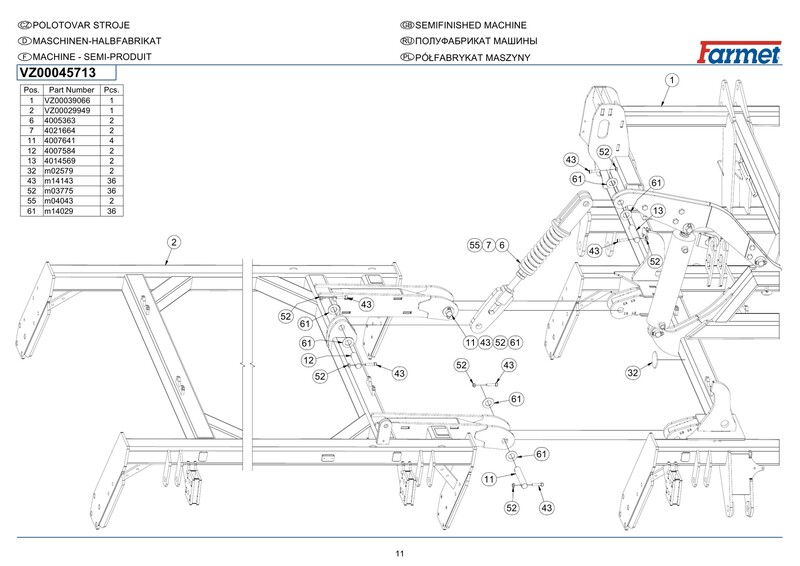 CZ POLOTOVAR STROJE
D MASCHINEN-HALBFABRIKAT
F MACHINE - SEMI-PRODUIT

GB SEMIFINISHED MACHINE
RU ПОЛУФАБРИКАТ МАШИНЫ
PL PÓŁFABRYKAT MASZYNY

Farmet

VZ00045713

| Pos. | Part Number | Pcs. |
|---|---|---|
| 1 | VZ00039066 | 1 |
| 2 | VZ00029949 | 1 |
| 6 | 4005363 | 2 |
| 7 | 4021664 | 2 |
| 11 | 4007641 | 4 |
| 12 | 4007584 | 2 |
| 13 | 4014569 | 2 |
| 32 | m02579 | 2 |
| 43 | m14143 | 36 |
| 52 | m03775 | 36 |
| 55 | m04043 | 2 |
| 61 | m14029 | 36 |

1
52
43
61
61
13
43
52
55 7 6
2
43
52
61
61
12
52
43
11 43 52 61
52
43
61
32
61
11
52
43

11