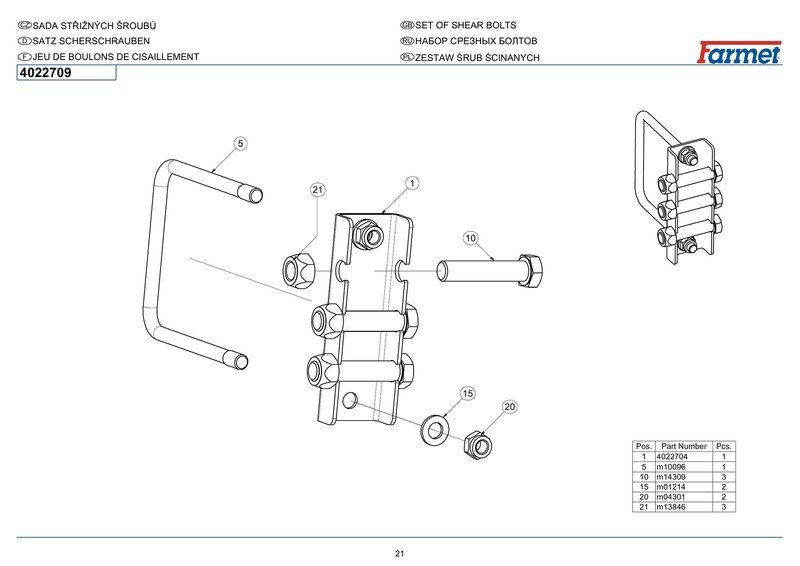 CZ SADA STŘIŽNÝCH ŠROUBŮ
D SATZ SCHERSCHRAUBEN
F JEU DE BOULONS DE CISAILLEMENT

GB SET OF SHEAR BOLTS
RU НАБОР СРЕЗНЫХ БОЛТОВ
PL ZESTAW ŚRUB ŚCINANYCH

Farmet

4022709

5
21
1
10
15
20

| Pos. | Part Number | Pcs. |
|---|---|---|
| 1 | 4022704 | 1 |
| 5 | m10096 | 1 |
| 10 | m14309 | 3 |
| 15 | m01214 | 2 |
| 20 | m04301 | 2 |
| 21 | m13846 | 3 |

21