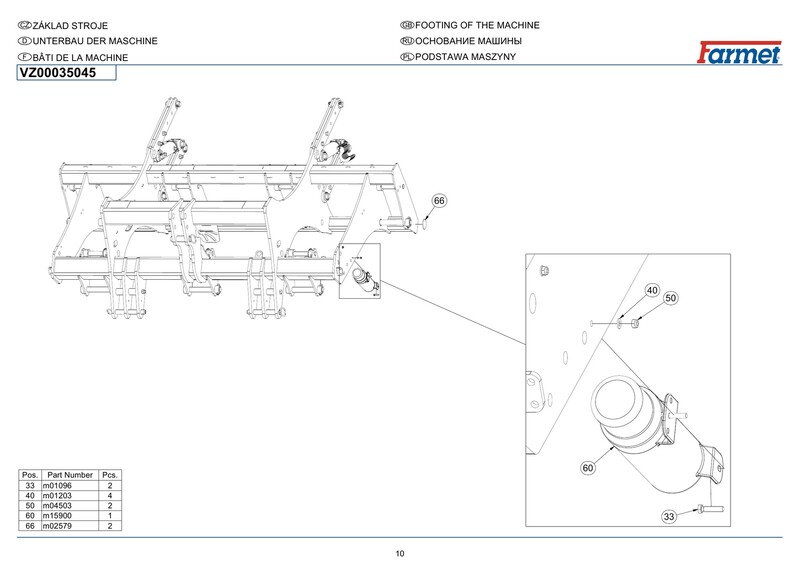 CZ ZÁKLAD STROJE
D UNTERBAU DER MASCHINE
F BÂTI DE LA MACHINE
GB FOOTING OF THE MACHINE
RU ОСНОВАНИЕ МАШИНЫ
PL PODSTAWA MASZYNY
Farmet
VZ00035045

66
40
50
60
33

| Pos. | Part Number | Pcs. |
|---|---|---|
| 33 | m01096 | 2 |
| 40 | m01203 | 4 |
| 50 | m04503 | 2 |
| 60 | m15900 | 1 |
| 66 | m02579 | 2 |

10