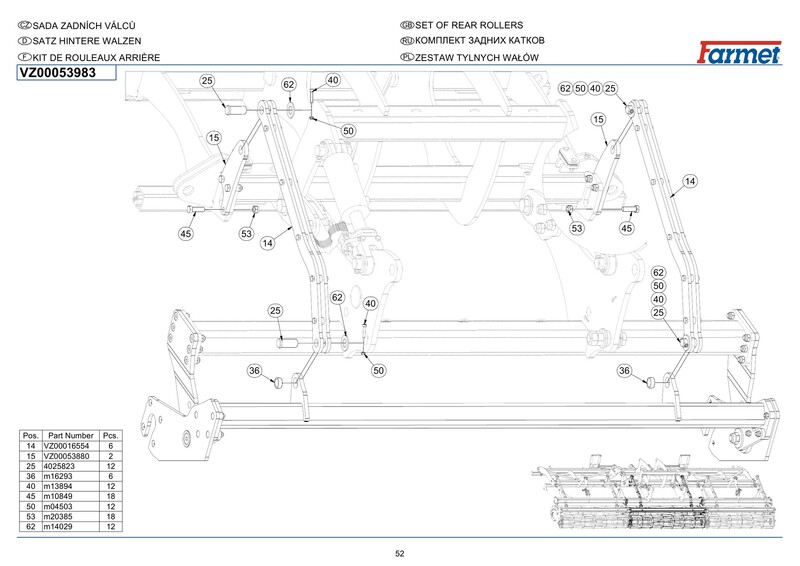 CZ SADA ZADNÍCH VÁLCŮ
D SATZ HINTERE WALZEN
F KIT DE ROULEAUX ARRIÈRE

GB SET OF REAR ROLLERS
RU КОМПЛЕКТ ЗАДНИХ КАТКОВ
PL ZESTAW TYLNYCH WAŁÓW

Farmet

VZ00053983

25 62 40 50 15 45 53 14 62 50 40 25 15 14 53 45 62 50 40 25 25 62 40 50 36 36

| Pos. | Part Number | Pcs. |
|---|---|---|
| 14 | VZ00016554 | 6 |
| 15 | VZ00053880 | 2 |
| 25 | 4025823 | 12 |
| 36 | m16293 | 6 |
| 40 | m13894 | 12 |
| 45 | m10849 | 18 |
| 50 | m04503 | 12 |
| 53 | m20385 | 18 |
| 62 | m14029 | 12 |

52