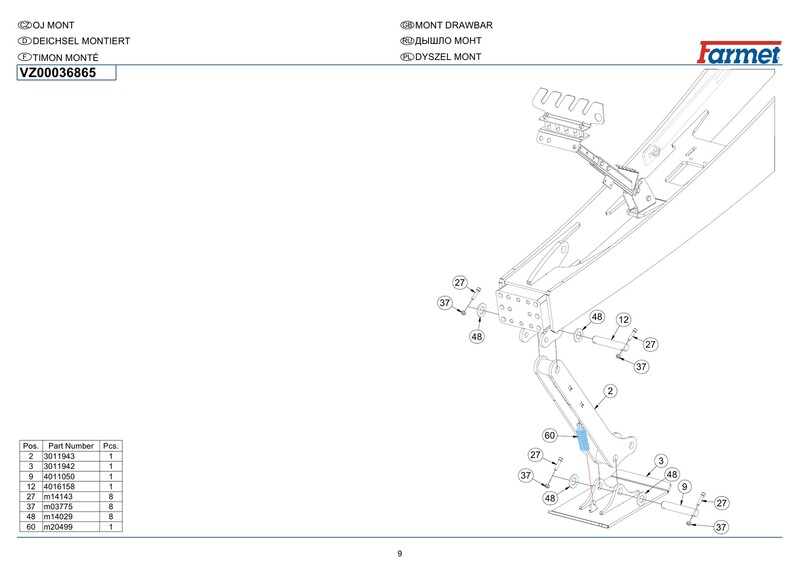 CZ OJ MONT
D DEICHSEL MONTIERT
F TIMON MONTÉ

GB MONT DRAWBAR
RU ДЫШЛО МОНТ
PL DYSZEL MONT

Farmet

VZ00036865

27
37
48
48
12
27
37
2
60
27
37
48
3
48
9
27
37

| Pos. | Part Number | Pcs. |
|---|---|---|
| 2 | 3011943 | 1 |
| 3 | 3011942 | 1 |
| 9 | 4011050 | 1 |
| 12 | 4016158 | 1 |
| 27 | m14143 | 8 |
| 37 | m03775 | 8 |
| 48 | m14029 | 8 |
| 60 | m20499 | 1 |

9