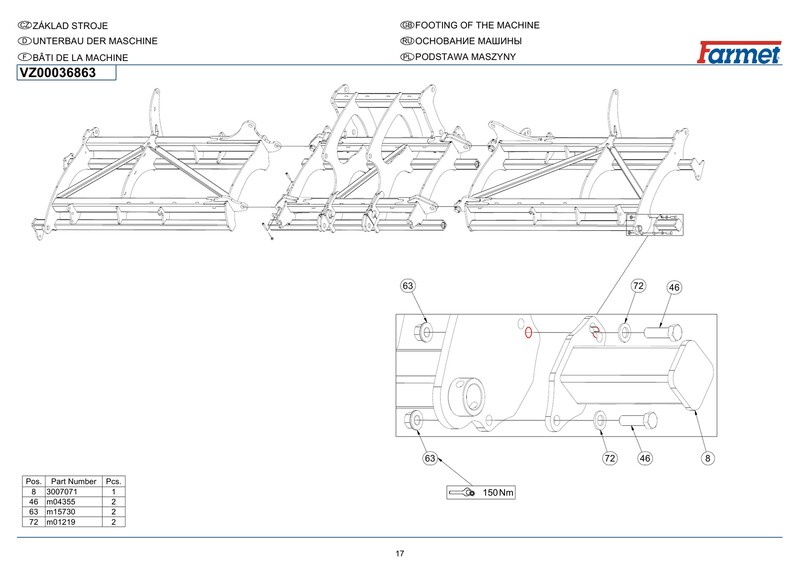 CZ ZÁKLAD STROJE
D UNTERBAU DER MASCHINE
F BÂTI DE LA MACHINE

GB FOOTING OF THE MACHINE
RU ОСНОВАНИЕ МАШИНЫ
PL PODSTAWA MASZYNY

Farmet

VZ00036863

63
72
46
63
72
46
8

150 Nm

| Pos. | Part Number | Pcs. |
|---|---|---|
| 8 | 3007071 | 1 |
| 46 | m04355 | 2 |
| 63 | m15730 | 2 |
| 72 | m01219 | 2 |

17