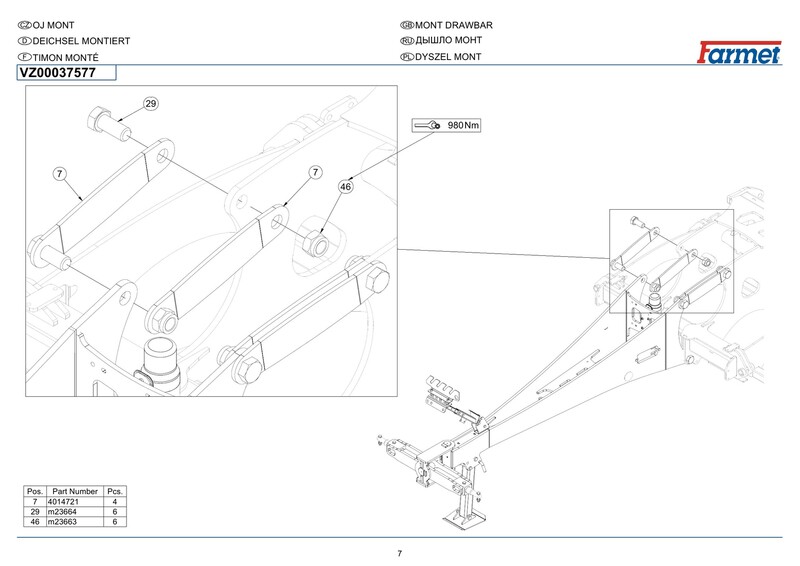 CZ OJ MONT
D DEICHSEL MONTIERT
F TIMON MONTÉ

GB MONT DRAWBAR
RU ДЫШЛО МОНТ
PL DYSZEL MONT

Farmet

VZ00037577

29
7
7
46
980 Nm

| Pos. | Part Number | Pcs. |
|---|---|---|
| 7 | 4014721 | 4 |
| 29 | m23664 | 6 |
| 46 | m23663 | 6 |

7