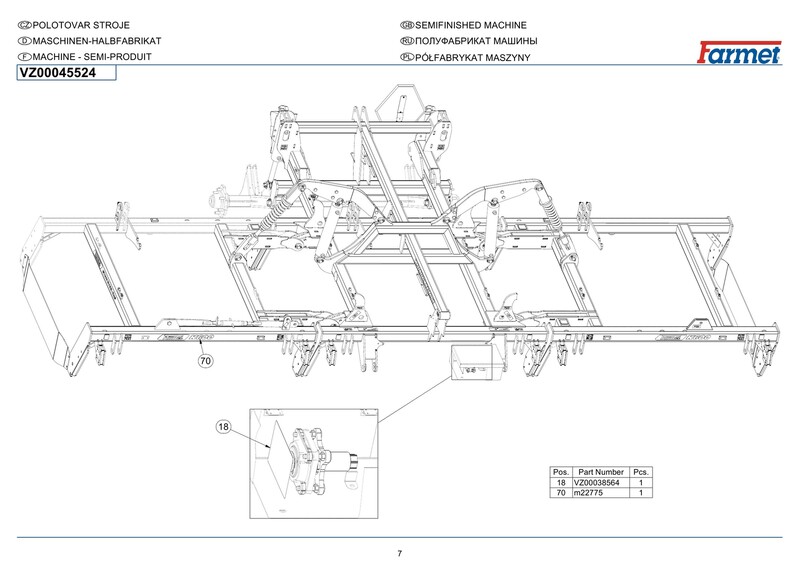 CZ POLOTOVAR STROJE
D MASCHINEN-HALBFABRIKAT
F MACHINE - SEMI-PRODUIT

GB SEMIFINISHED MACHINE
RU ПОЛУФАБРИКАТ МАШИНЫ
PL PÓŁFABRYKAT MASZYNY

Farmet

VZ00045524

70

18

| Pos. | Part Number | Pcs. |
|---|---|---|
| 18 | VZ00038564 | 1 |
| 70 | m22775 | 1 |

7