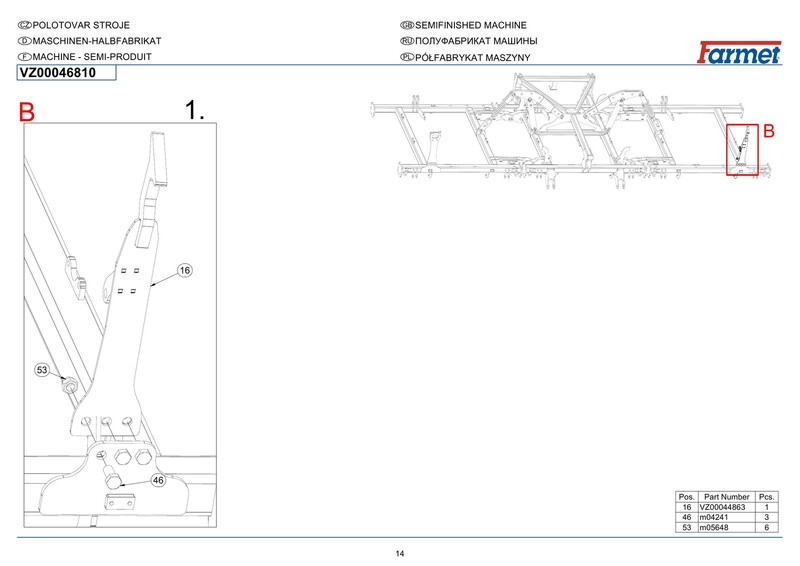 CZ POLOTOVAR STROJE
D MASCHINEN-HALBFABRIKAT
F MACHINE - SEMI-PRODUIT
GB SEMIFINISHED MACHINE
RU ПОЛУФАБРИКАТ МАШИНЫ
PL PÓŁFABRYKAT MASZYNY
Farmet
VZ00046810

B
1.
16
53
46

B

| Pos. | Part Number | Pcs. |
|---|---|---|
| 16 | VZ00044863 | 1 |
| 46 | m04241 | 3 |
| 53 | m05648 | 6 |

14